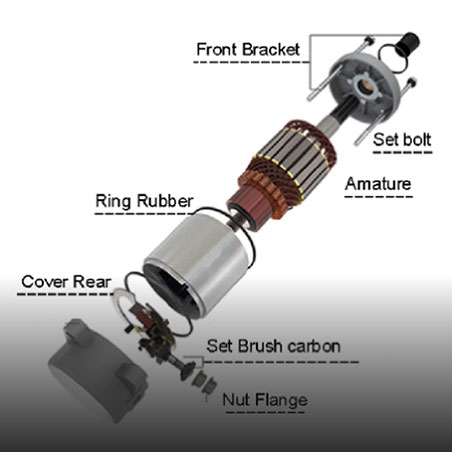 Front Bracket

Set bolt

Amature

Ring Rubber

Cover Rear

Set Brush carbon

Nut Flange