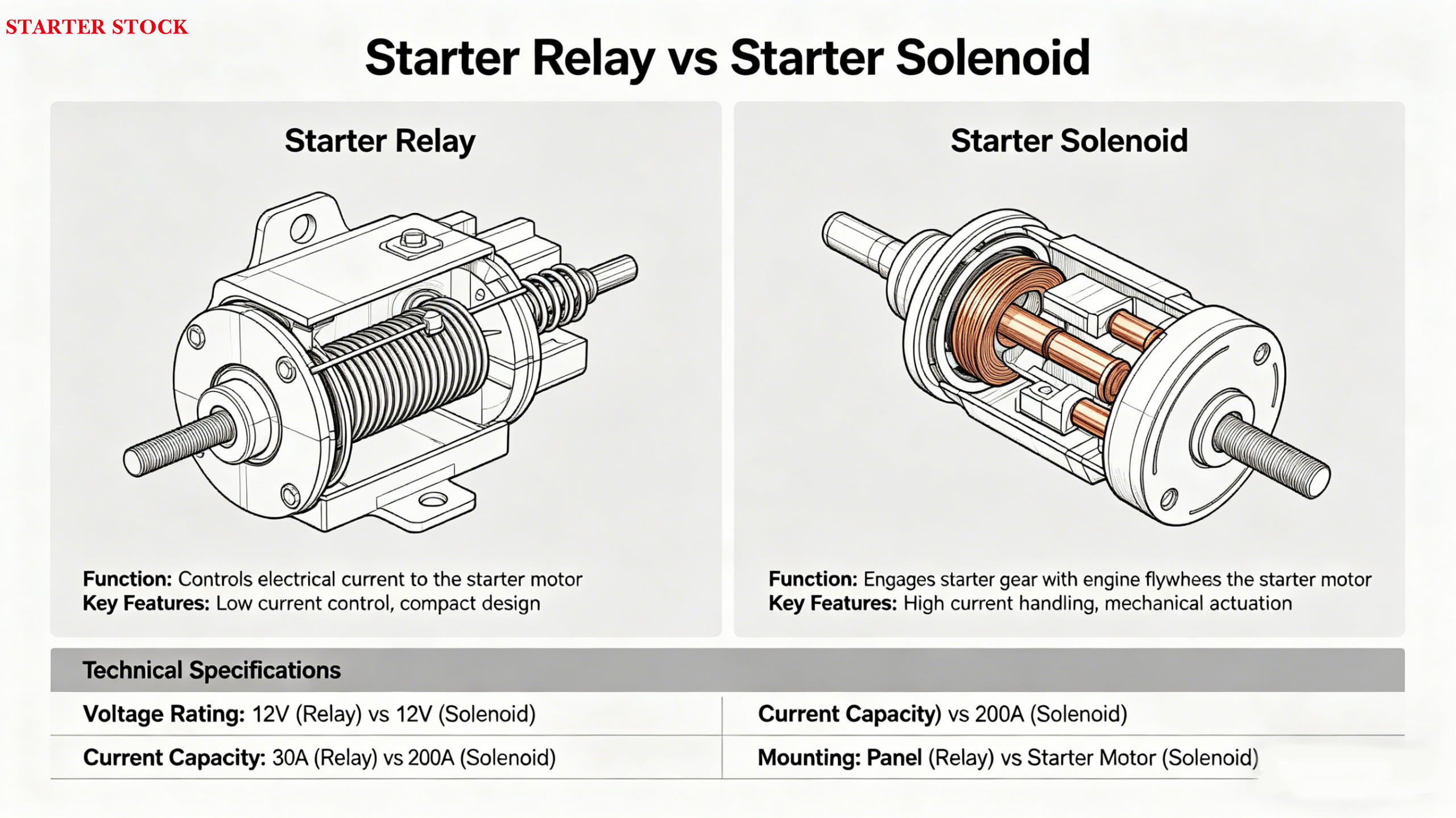 STARTER STOCK

Starter Relay vs Starter Solenoid

Starter Relay

Function: Controls electrical current to the starter motor
Key Features: Low current control, compact design

Starter Solenoid

Function: Engages starter gear with engine flywhees the starter motor
Key Features: High current handling, mechanical actuation

Technical Specifications

| Voltage Rating: 12V (Relay) vs 12V (Solenoid) | Current Capacity) vs 200A (Solenoid) |
|---|---|
| Current Capacity: 30A (Relay) vs 200A (Solenoid) | Mounting: Panel (Relay) vs Starter Motor (Solenoid) |