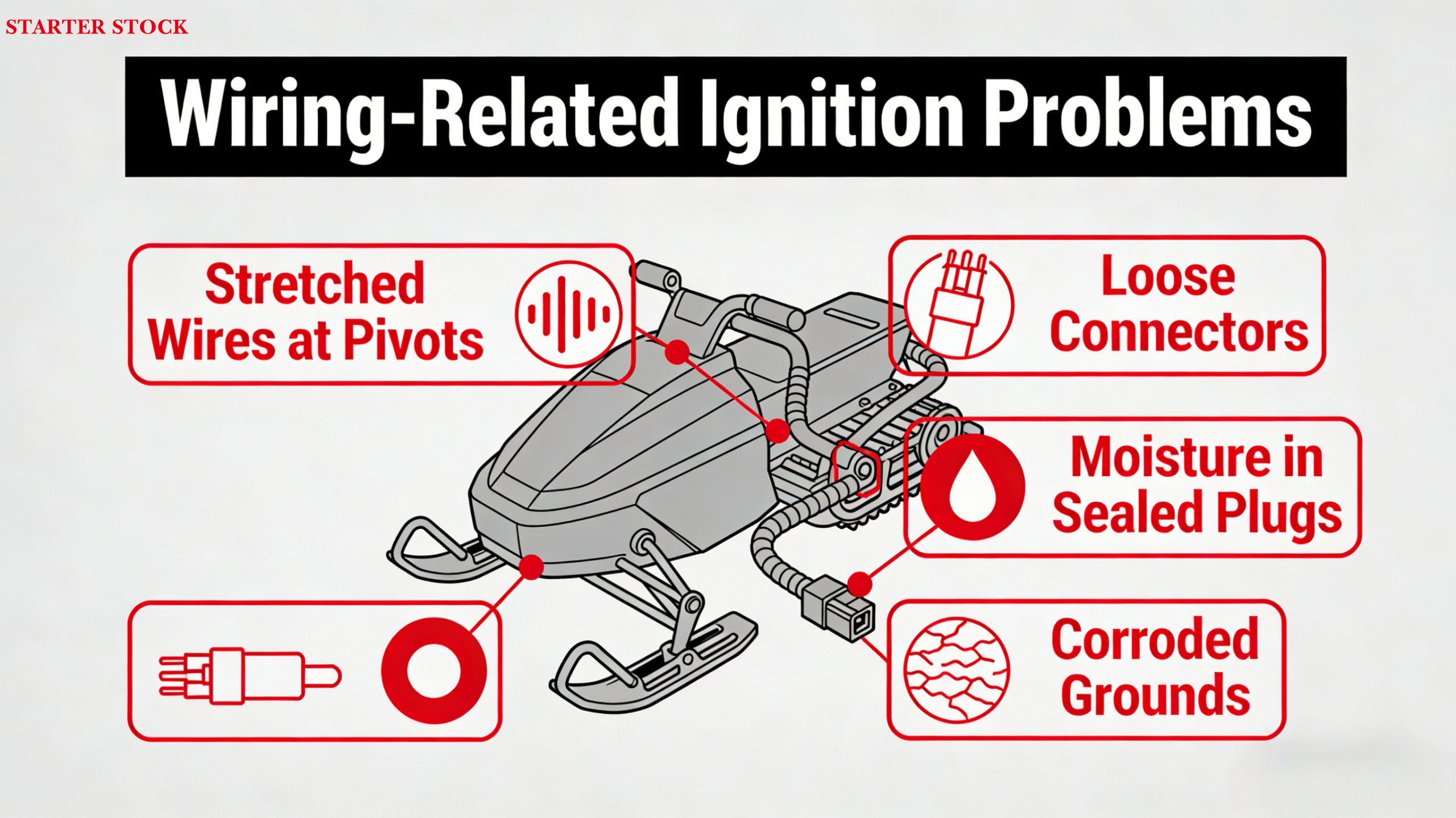 STARTER STOCK

Wiring-Related Ignition Problems

Stretched Wires at Pivots

Loose Connectors

Moisture in Sealed Plugs

Corroded Grounds