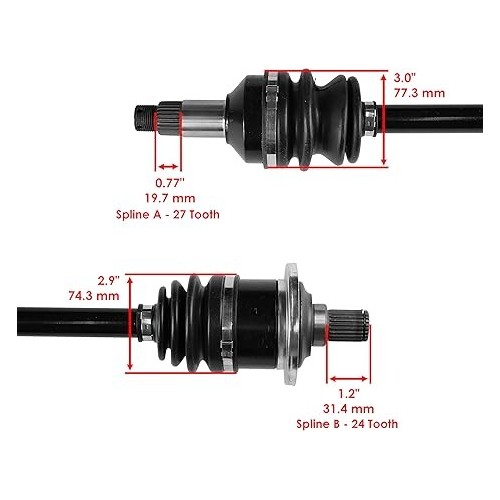 3.0"
77.3 mm

0.77"
19.7 mm
Spline A - 27 Tooth

2.9"
74.3 mm

1.2"
31.4 mm
Spline B - 24 Tooth