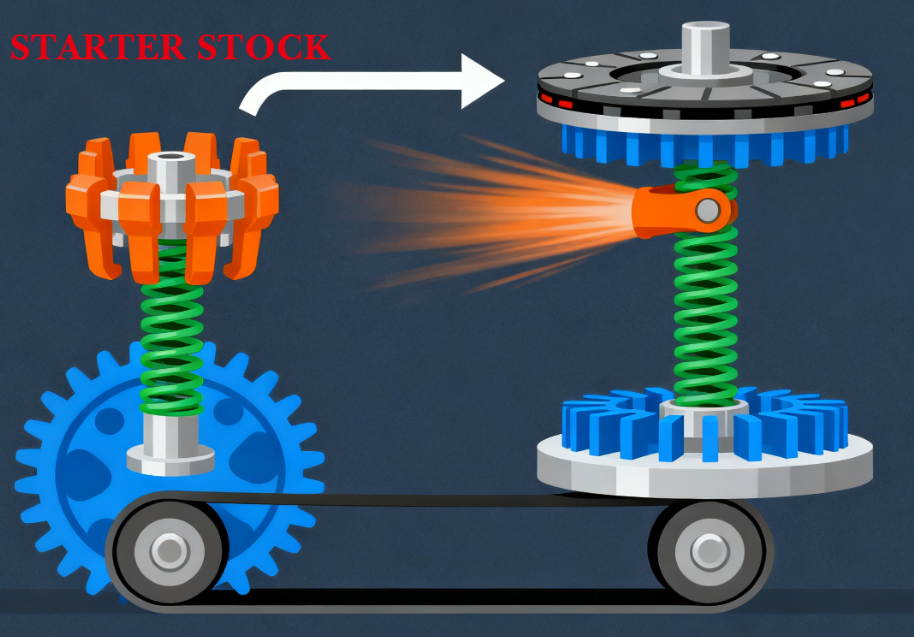 STARTER STOCK