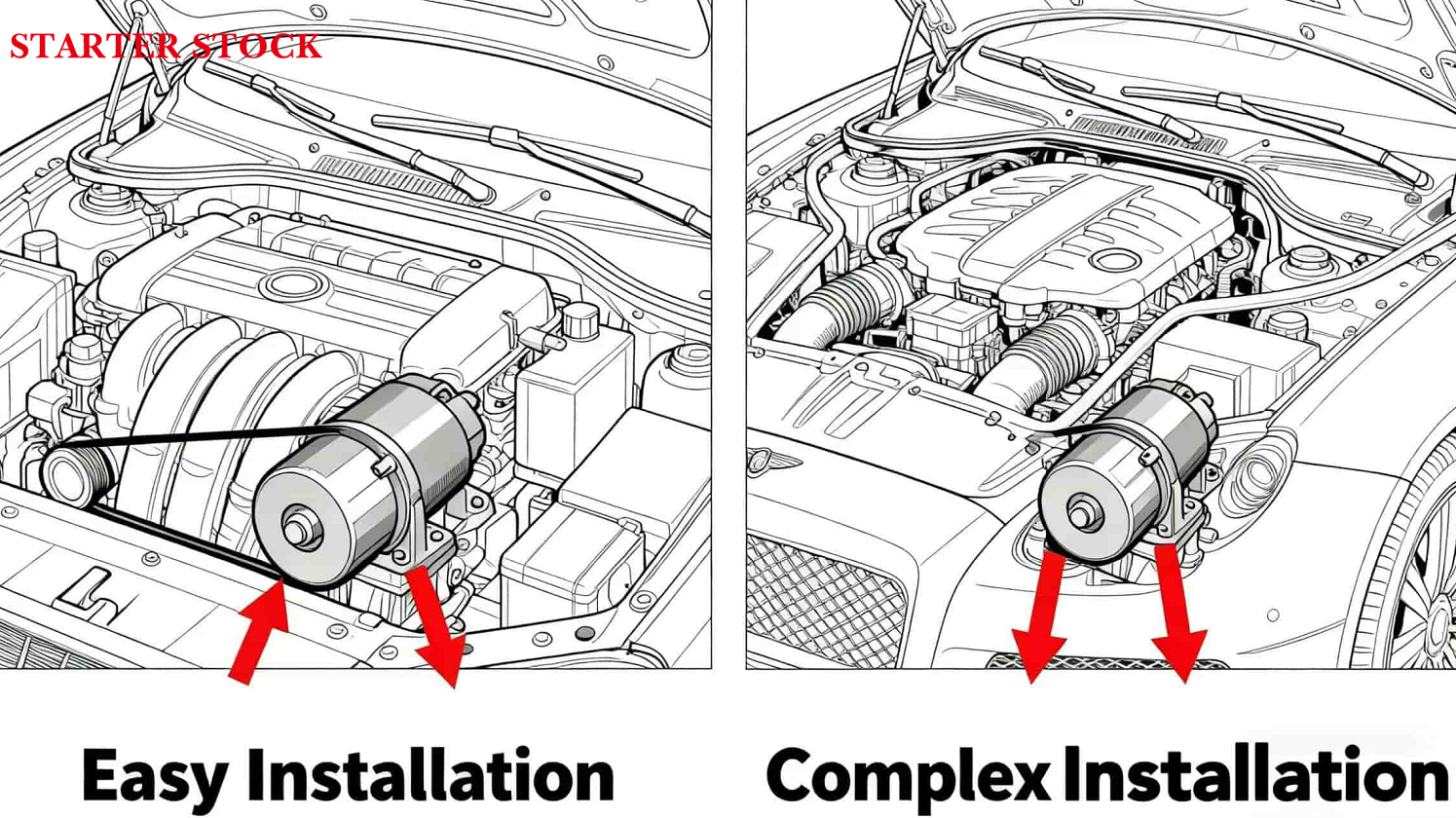 STARTER STOCK

Easy Installation

Complex Installation