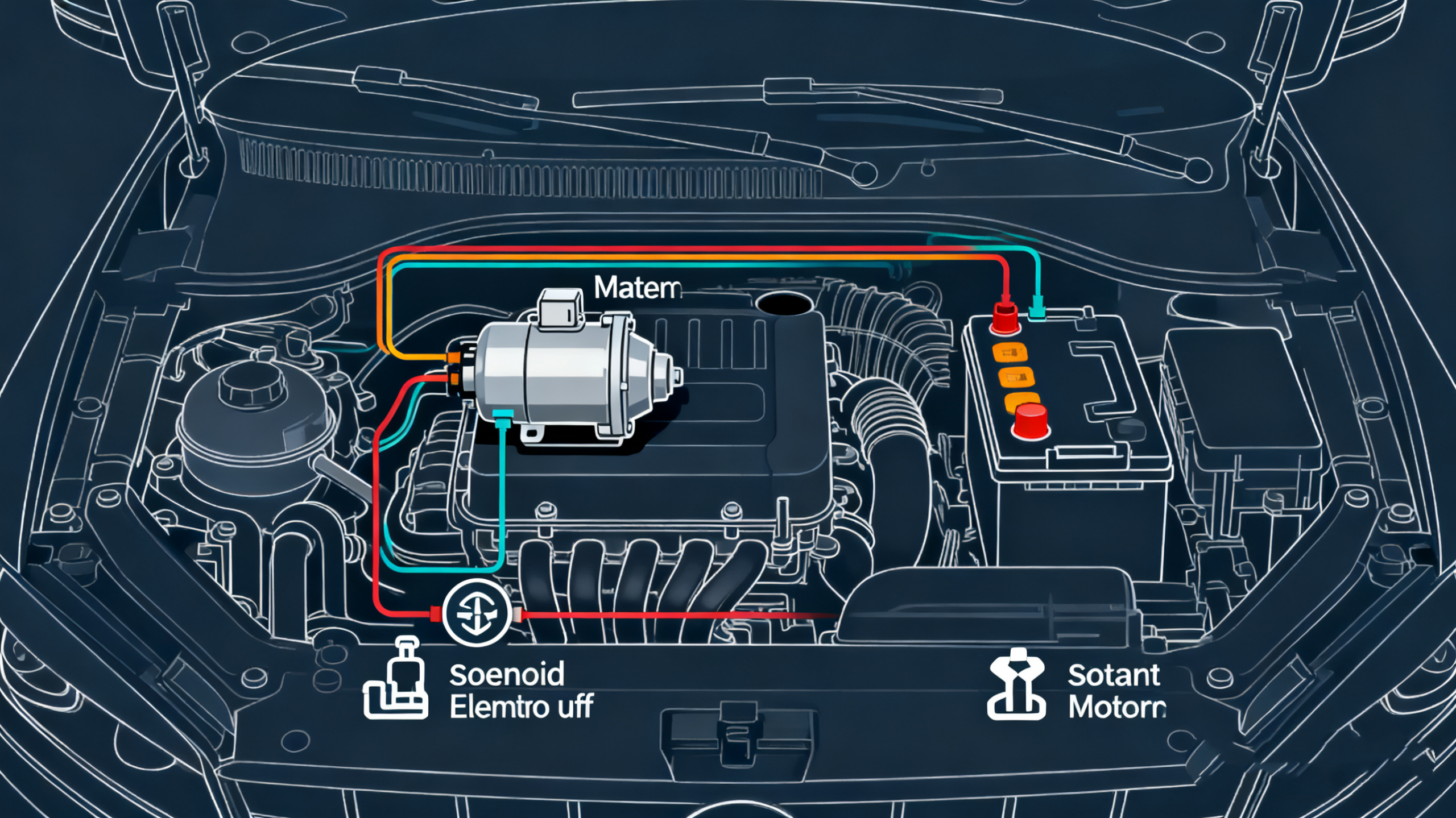 Matem

Soenoid
Elemtro uff

Sotant
Motorn