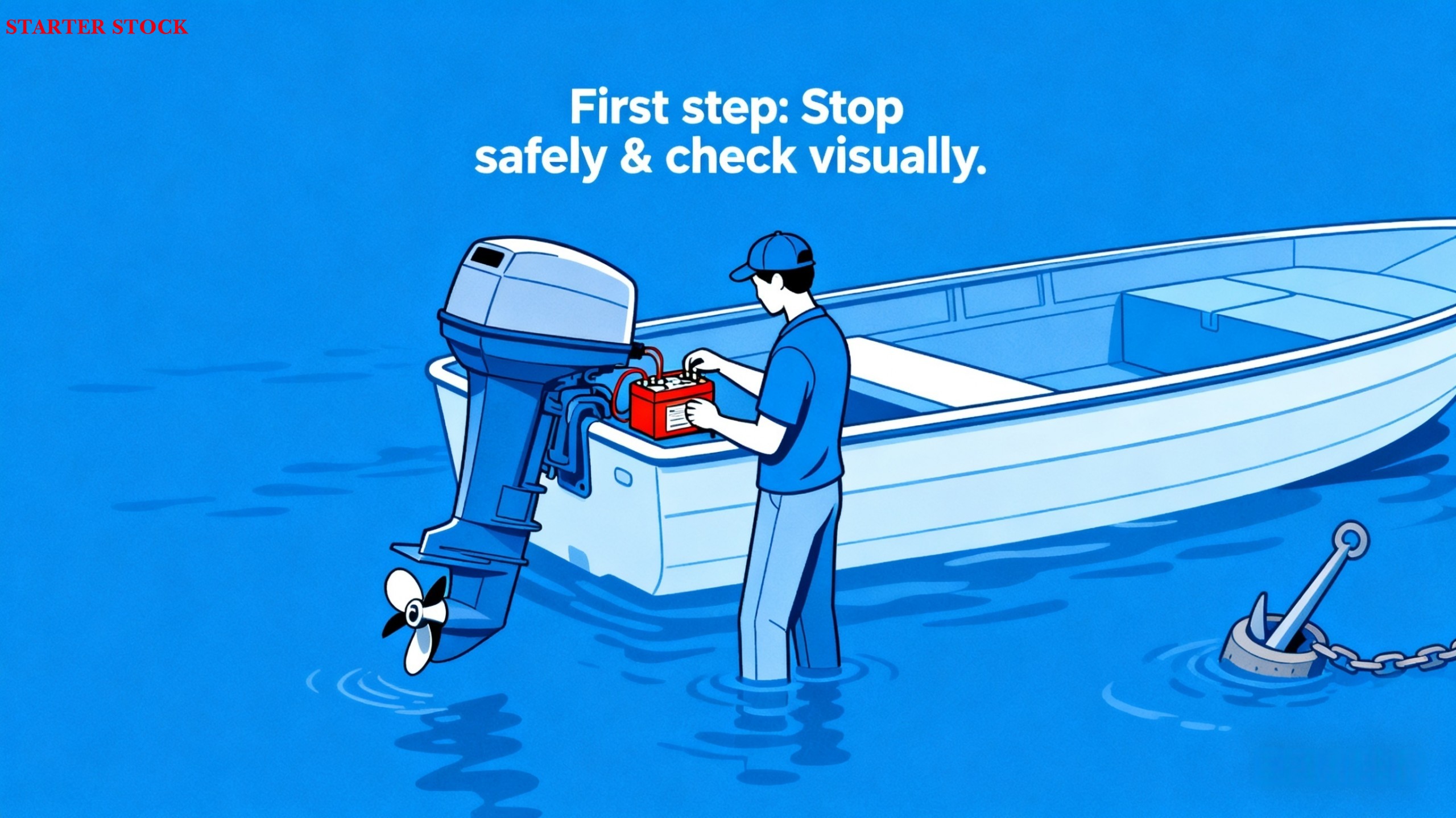 STARTER STOCK

First step: Stop safely & check visually.